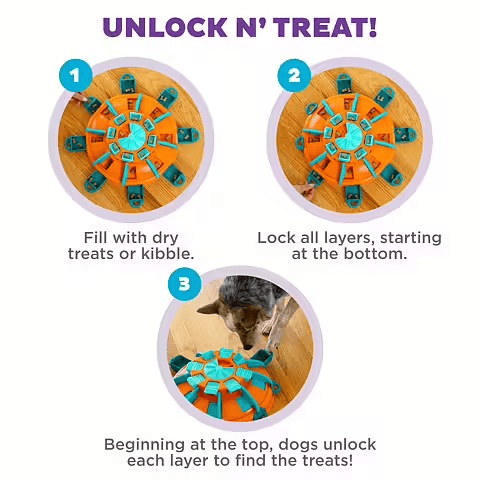 UNLOCK N' TREAT!

1

Fill with dry treats or kibble.

2

Lock all layers, starting at the bottom.

3

Beginning at the top, dogs unlock each layer to find the treats!